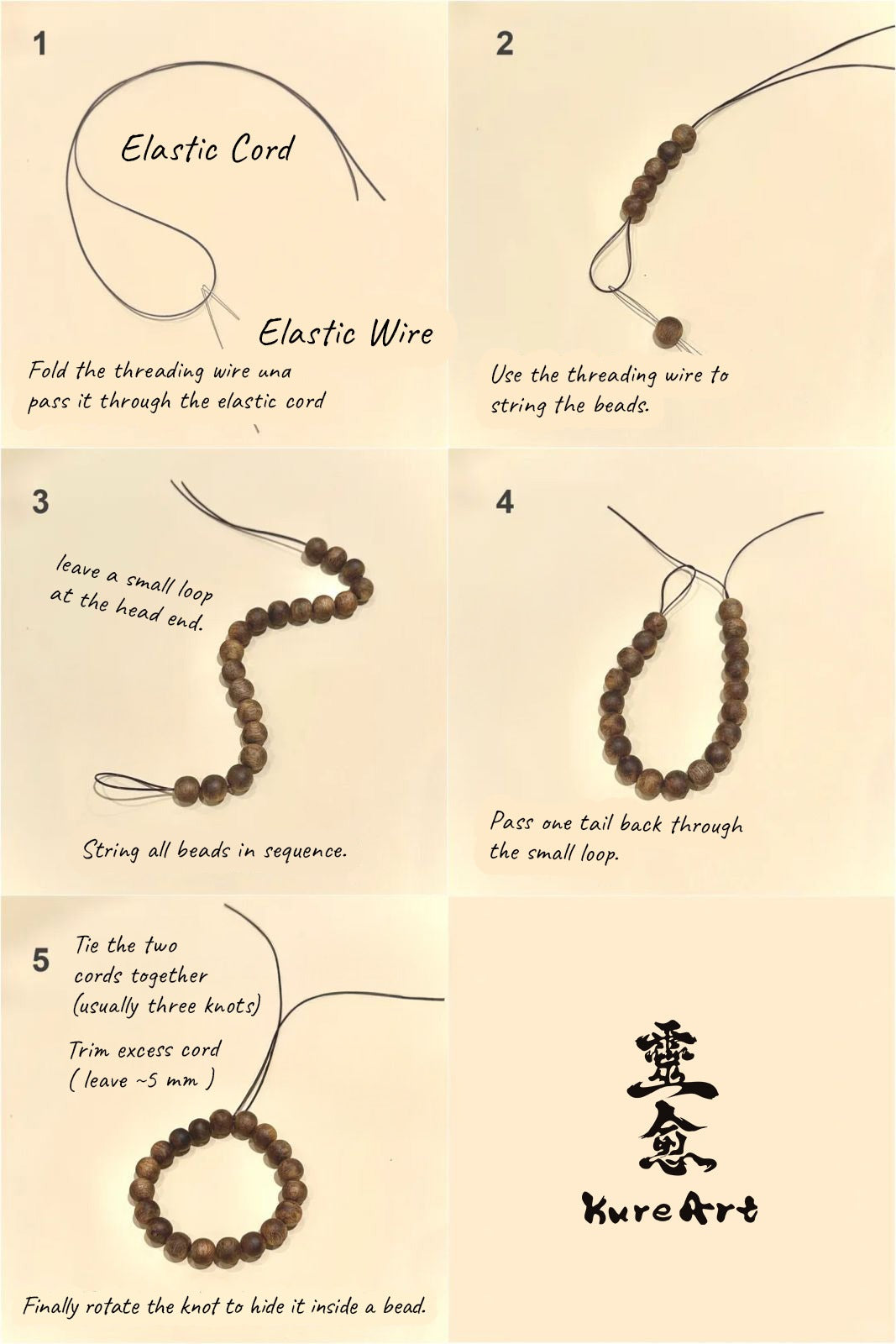 1

Elastic Cord

Elastic Wire

Fold the threading wire una pass it through the elastic cord

2

Use the threading wire to string the beads.

3

leave a small loop at the head end.

String all beads in sequence.

4

Pass one tail back through the small loop.

5

Tie the two cords together (usually three knots)

Trim excess cord ( leave ~5 mm )

Finally rotate the knot to hide it inside a bead.

靈愈

KureArt